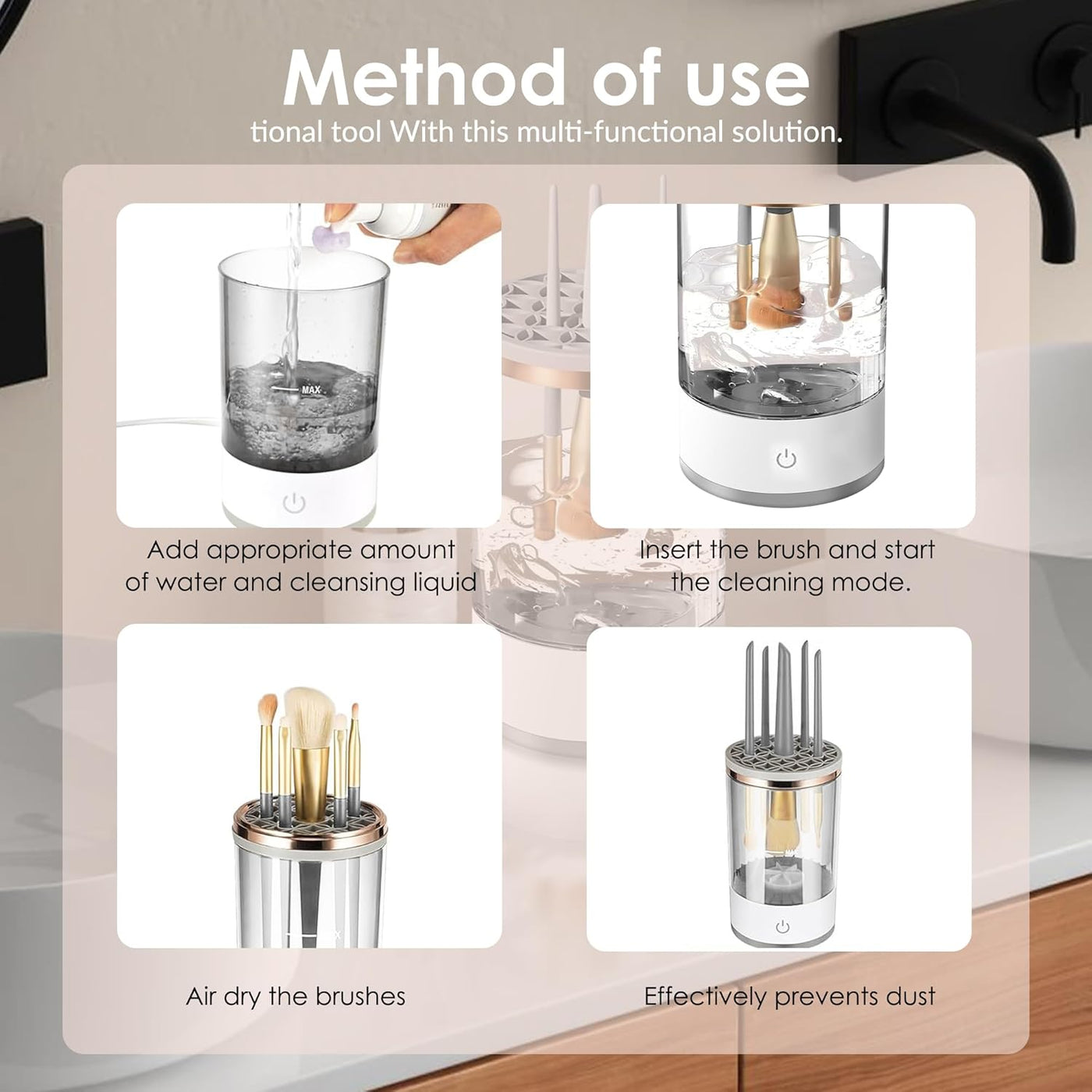 Method of use

tional tool With this multi-functional solution.

MAX

Add appropriate amount of water and cleansing liquid

Insert the brush and start the cleaning mode.

Air dry the brushes

Effectively prevents dust